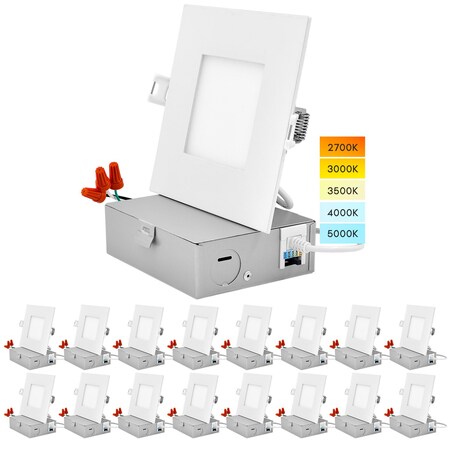 2700K
3000K
3500K
4000K
5000K